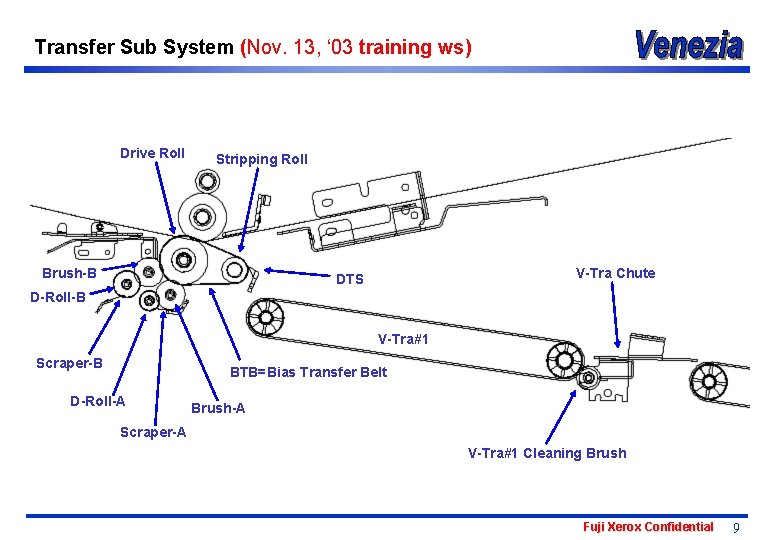 Transfer Sub System (Nov. 13, ‘03 training ws)

Venezia

Drive Roll
Stripping Roll
Brush-B
D-Roll-B
DTS
V-Tra Chute
V-Tra#1
Scraper-B
BTB=Bias Transfer Belt
D-Roll-A
Brush-A
Scraper-A
V-Tra#1 Cleaning Brush

Fuji Xerox Confidential 9