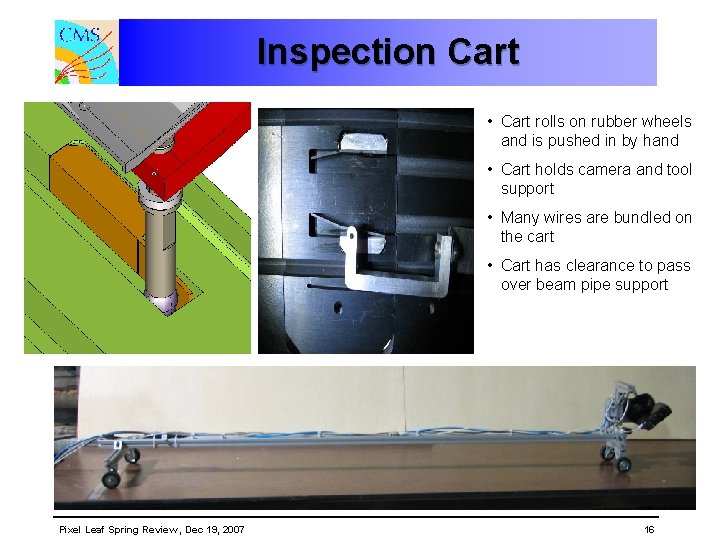 CMS

Inspection Cart

• Cart rolls on rubber wheels and is pushed in by hand

• Cart holds camera and tool support

• Many wires are bundled on the cart

• Cart has clearance to pass over beam pipe support

Pixel Leaf Spring Review, Dec 19, 2007

16