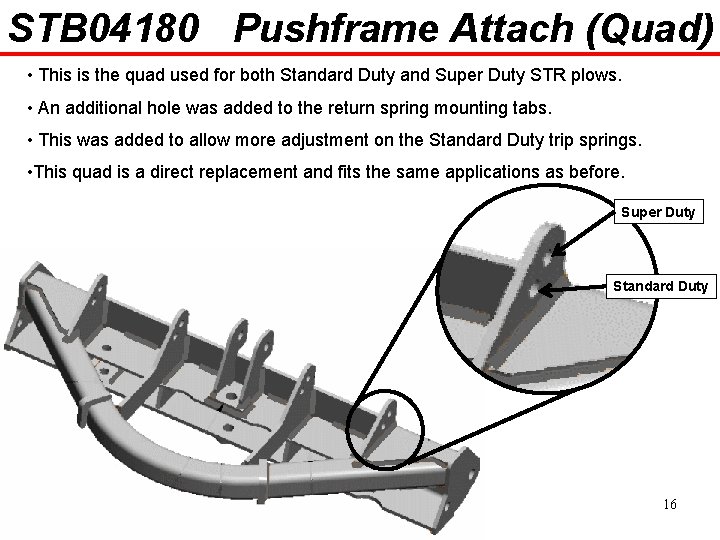 STB04180 Pushframe Attach (Quad)

• This is the quad used for both Standard Duty and Super Duty STR plows.

• An additional hole was added to the return spring mounting tabs.

• This was added to allow more adjustment on the Standard Duty trip springs.

•This quad is a direct replacement and fits the same applications as before.

Super Duty

Standard Duty

16