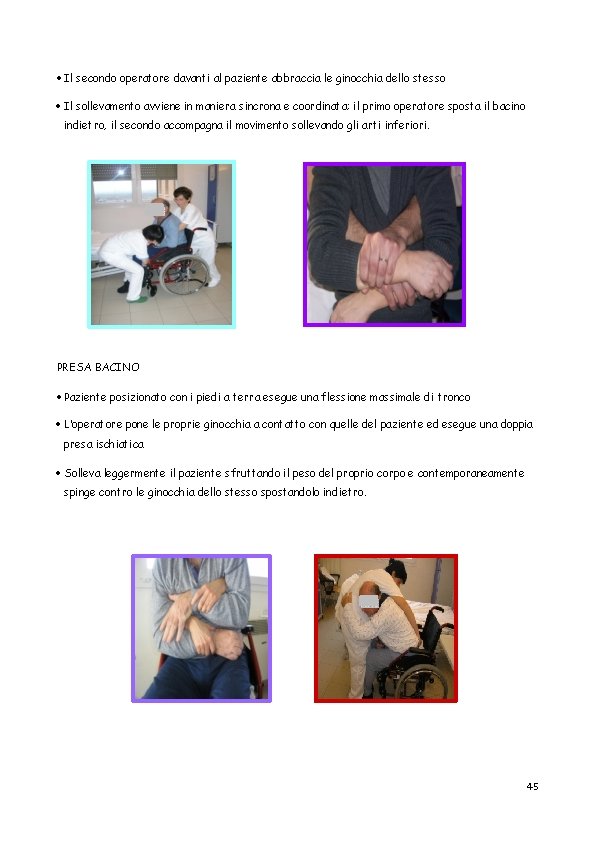 • Il secondo operatore davanti al paziente abbraccia le ginocchia dello stesso

• Il sollevamento avviene in maniera sincrona e coordinata: il primo operatore sposta il bacino indietro, il secondo accompagna il movimento sollevando gli arti inferiori.

PRESA BACINO

• Paziente posizionato con i piedi a terra esegue una flessione massimale di tronco

• L'operatore pone le proprie ginocchia a contatto con quelle del paziente ed esegue una doppia presa ischiatica

• Solleva leggermente il paziente sfruttando il peso del proprio corpo e contemporaneamente spinge contro le ginocchia dello stesso spostandolo indietro.

45