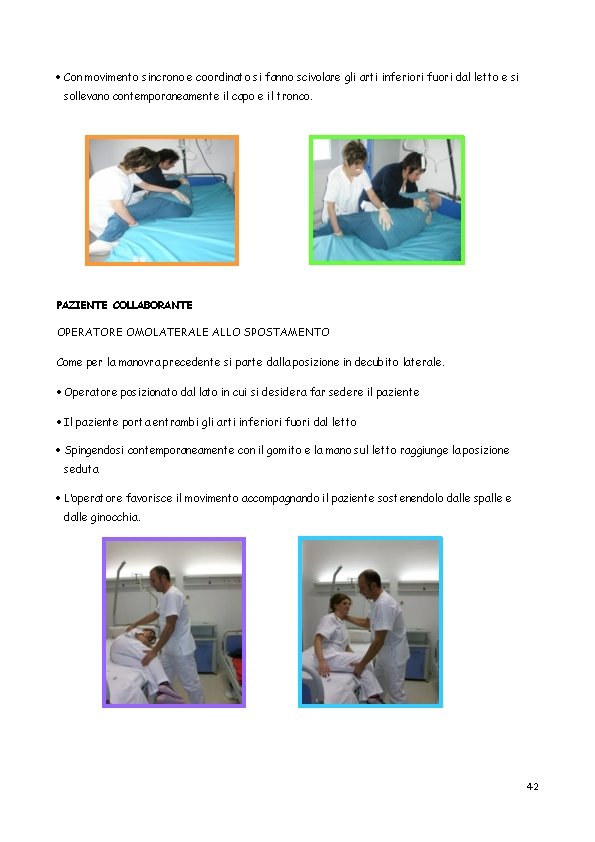 • Con movimento sincrono e coordinato si fanno scivolare gli arti inferiori fuori dal letto e si sollevano contemporaneamente il capo e il tronco.

PAZIENTE COLLABORANTE

OPERATORE OMOLATERALE ALLO SPOSTAMENTO

Come per la manovra precedente si parte dalla posizione in decubito laterale.

• Operatore posizionato dal lato in cui si desidera far sedere il paziente

• Il paziente porta entrambi gli arti inferiori fuori dal letto

• Spingendosi contemporaneamente con il gomito e la mano sul letto raggiunge la posizione seduta.

• L'operatore favorisce il movimento accompagnando il paziente sostenendolo dalle spalle e dalle ginocchia.

42