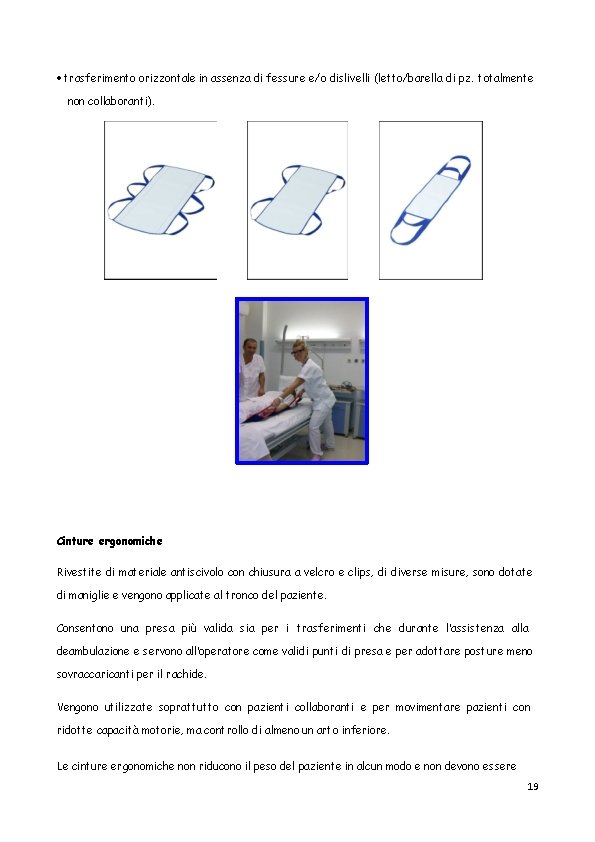 • trasferimento orizzontale in assenza di fessure e/o dislivelli (letto/barella di pz. totalmente non collaboranti).

Cinture ergonomiche

Rivestite di materiale antiscivolo con chiusura a velcro e clips, di diverse misure, sono dotate di maniglie e vengono applicate al tronco del paziente.

Consentono una presa più valida sia per i trasferimenti che durante l'assistenza alla deambulazione e servono all'operatore come validi punti di presa e per adottare posture meno sovraccaricanti per il rachide.

Vengono utilizzate soprattutto con pazienti collaboranti e per movimentare pazienti con ridotte capacità motorie, ma controllo di almeno un arto inferiore.

Le cinture ergonomiche non riducono il peso del paziente in alcun modo e non devono essere

19