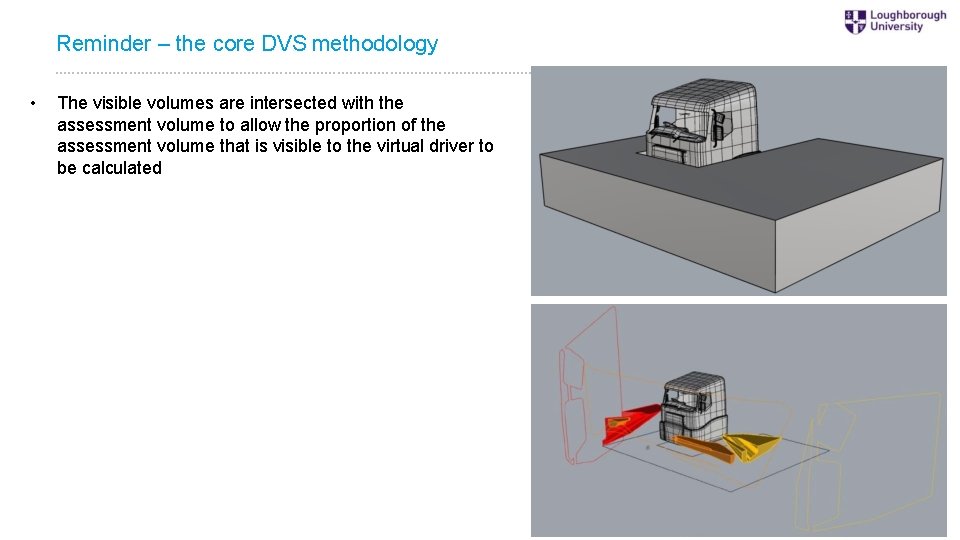 Loughborough University

Reminder – the core DVS methodology

• The visible volumes are intersected with the assessment volume to allow the proportion of the assessment volume that is visible to the virtual driver to be calculated