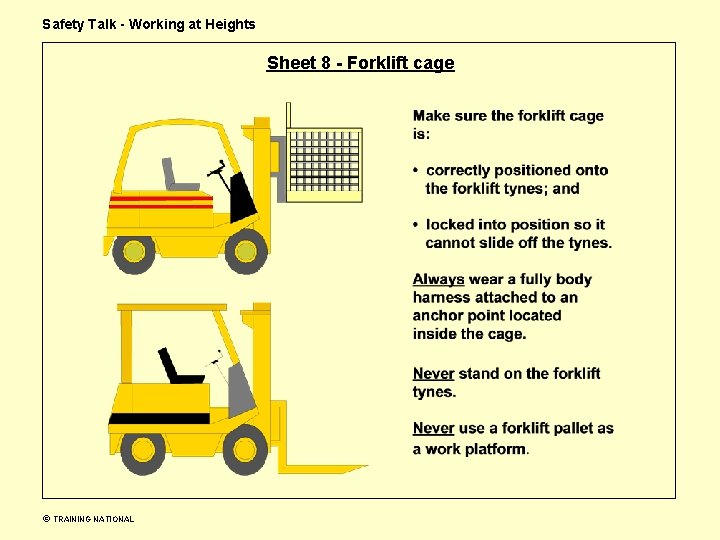 Safety Talk - Working at Heights

Sheet 8 - Forklift cage

Make sure the forklift cage is:

• correctly positioned onto the forklift tynes; and

• locked into position so it cannot slide off the tynes.

Always wear a fully body harness attached to an anchor point located inside the cage.

Never stand on the forklift tynes.

Never use a forklift pallet as a work platform.

© TRAINING NATIONAL