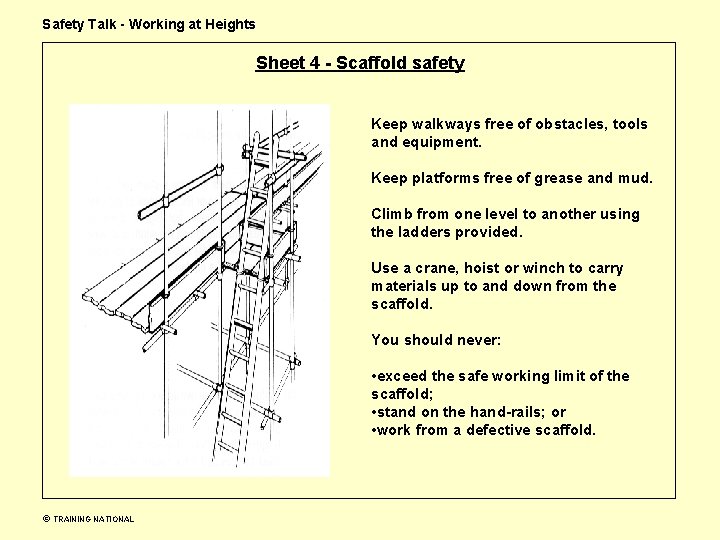 Safety Talk - Working at Heights

Sheet 4 - Scaffold safety

Keep walkways free of obstacles, tools and equipment.

Keep platforms free of grease and mud.

Climb from one level to another using the ladders provided.

Use a crane, hoist or winch to carry materials up to and down from the scaffold.

You should never:

•exceed the safe working limit of the scaffold;
•stand on the hand-rails; or
•work from a defective scaffold.

© TRAINING NATIONAL