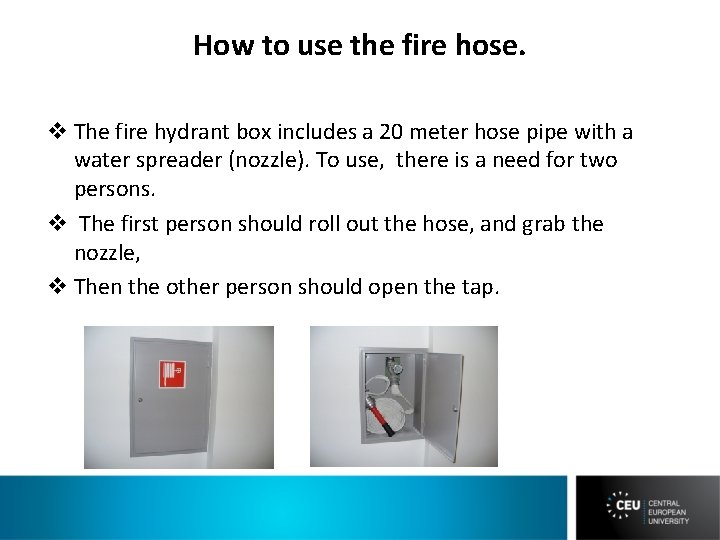 How to use the fire hose.

❖ The fire hydrant box includes a 20 meter hose pipe with a water spreader (nozzle). To use, there is a need for two persons.

❖ The first person should roll out the hose, and grab the nozzle,

❖ Then the other person should open the tap.

CEU CENTRAL EUROPEAN UNIVERSITY