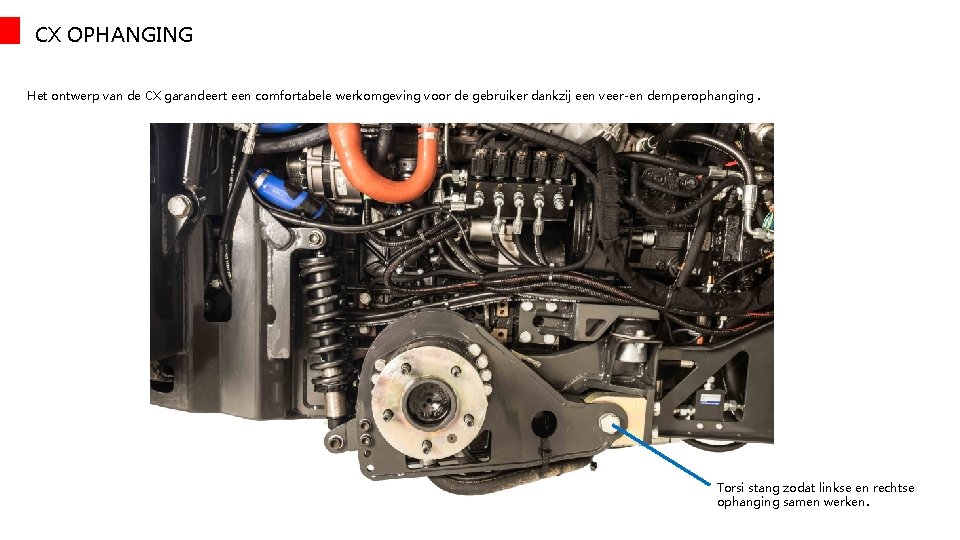 CX OPHANGING

Het ontwerp van de CX garandeert een comfortabele werkomgeving voor de gebruiker dankzij een veer-en demperophanging .

Torsi stang zodat linkse en rechtse ophanging samen werken.