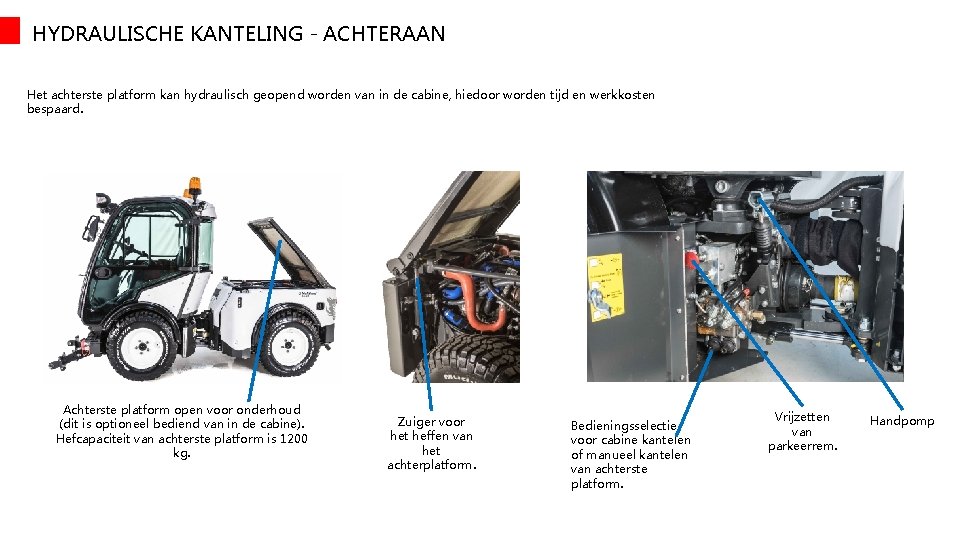 HYDRAULISCHE KANTELING - ACHTERAAN

Het achterste platform kan hydraulisch geopend worden van in de cabine, hiedoor worden tijd en werkkosten bespaard.

Achterste platform open voor onderhoud (dit is optioneel bediend van in de cabine). Hefcapaciteit van achterste platform is 1200 kg.

Zuiger voor het heffen van het achterplatform.

Bedieningsselectie voor cabine kantelen of manueel kantelen van achterste platform.

Vrijzetten van parkeerrem.

Handpomp