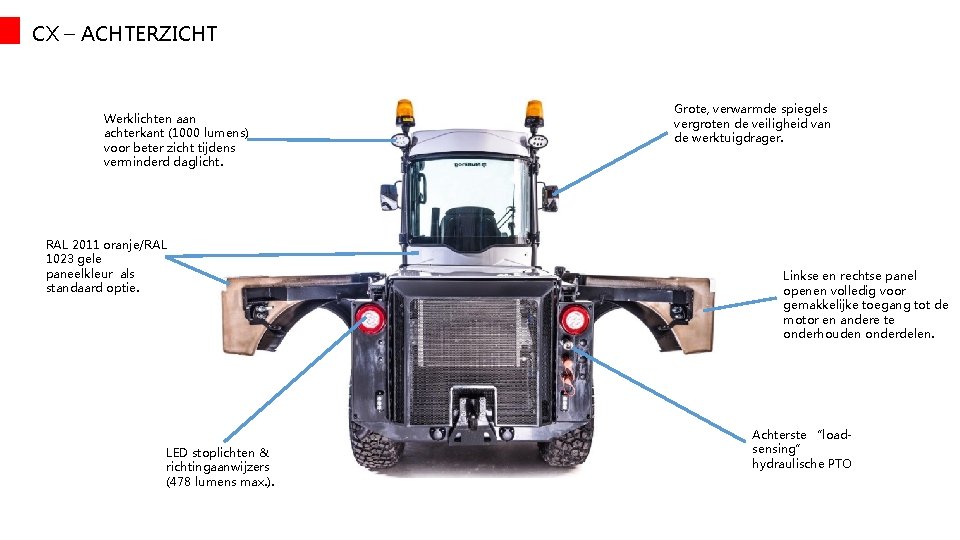 CX – ACHTERZICHT

Werklichten aan achterkant (1000 lumens) voor beter zicht tijdens verminderd daglicht.

Grote, verwarmde spiegels vergroten de veiligheid van de werktuigdrager.

RAL 2011 oranje/RAL 1023 gele paneelkleur als standaard optie.

Linkse en rechtse panel openen volledig voor gemakkelijke toegang tot de motor en andere te onderhouden onderdelen.

LED stoplichten & richtingaanwijzers (478 lumens max.).

Achterste "load-sensing" hydraulische PTO