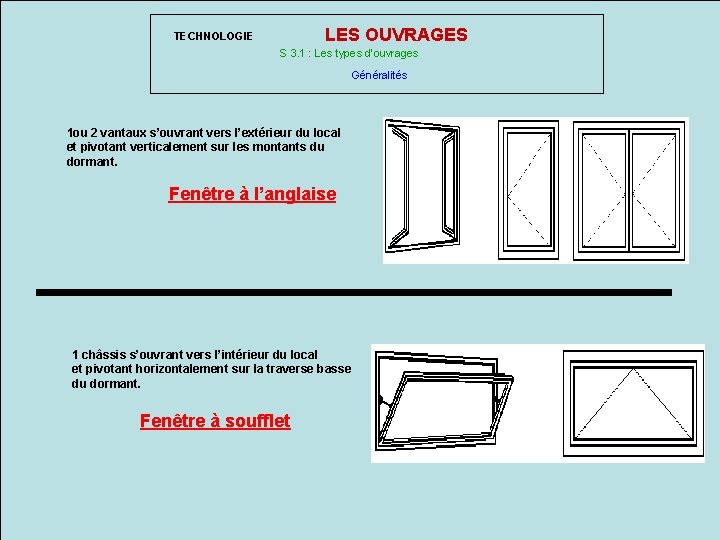 TECHNOLOGIE

LES OUVRAGES

S 3.1 : Les types d'ouvrages

Généralités

1ou 2 vantaux s'ouvrant vers l'extérieur du local et pivotant verticalement sur les montants du dormant.

Fenêtre à l'anglaise

1 châssis s'ouvrant vers l'intérieur du local et pivotant horizontalement sur la traverse basse du dormant.

Fenêtre à soufflet