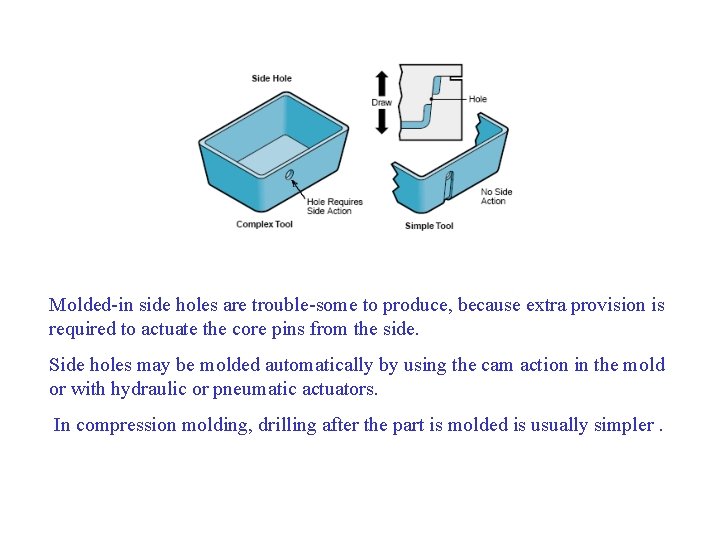 Side Hole

Hole Requires Side Action

Complex Tool

Draw

Hole

No Side Action

Simple Tool

Molded-in side holes are trouble-some to produce, because extra provision is required to actuate the core pins from the side.

Side holes may be molded automatically by using the cam action in the mold or with hydraulic or pneumatic actuators.

In compression molding, drilling after the part is molded is usually simpler .