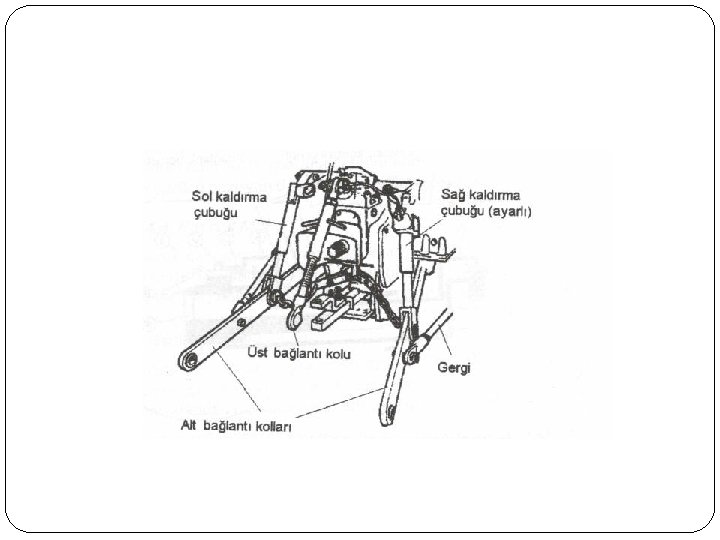 Sol kaldırma çubuğu

Sağ kaldırma çubuğu (ayarlı)

Üst bağlantı kolu

Gergi

Alt bağlantı kolları