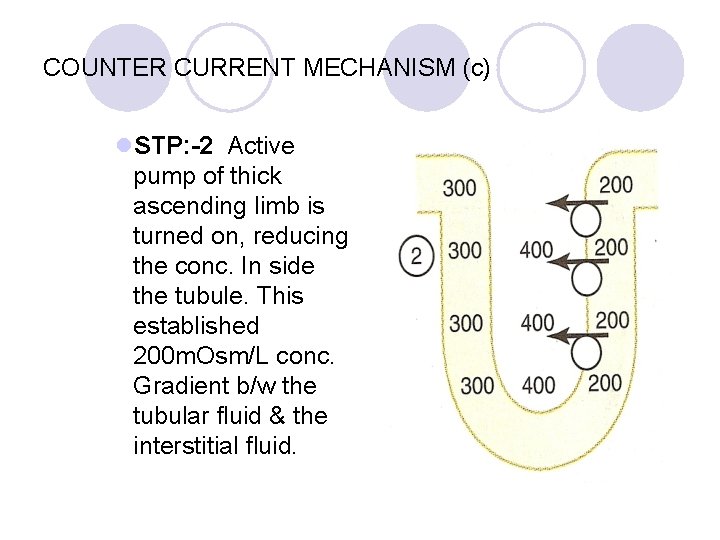 COUNTER CURRENT MECHANISM (c)

STP:-2 Active pump of thick ascending limb is turned on, reducing the conc. In side the tubule. This established 200mOsm/L conc. Gradient b/w the tubular fluid & the interstitial fluid.

300
200
2
300
400
200
300
400
200
300
400
200