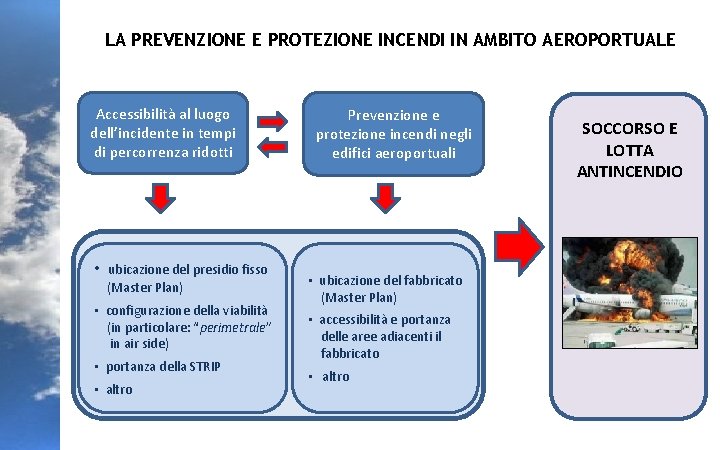 LA PREVENZIONE E PROTEZIONE INCENDI IN AMBITO AEROPORTUALE

Accessibilità al luogo dell'incidente in tempi di percorrenza ridotti

Prevenzione e protezione incendi negli edifici aeroportuali

SOCCORSO E LOTTA ANTINCENDIO

• ubicazione del presidio fisso (Master Plan)
• configurazione della viabilità (in particolare: "perimetrale" in air side)
• portanza della STRIP
• altro

• ubicazione del fabbricato (Master Plan)
• accessibilità e portanza delle aree adiacenti il fabbricato
• altro