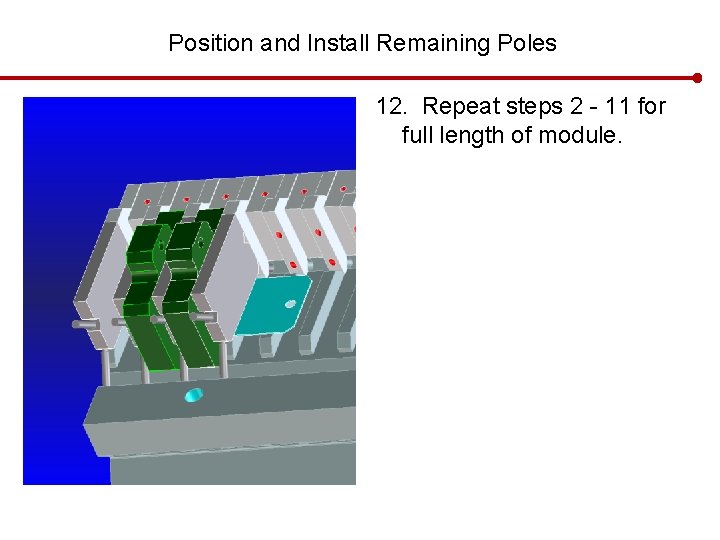 Position and Install Remaining Poles

12. Repeat steps 2 - 11 for full length of module.