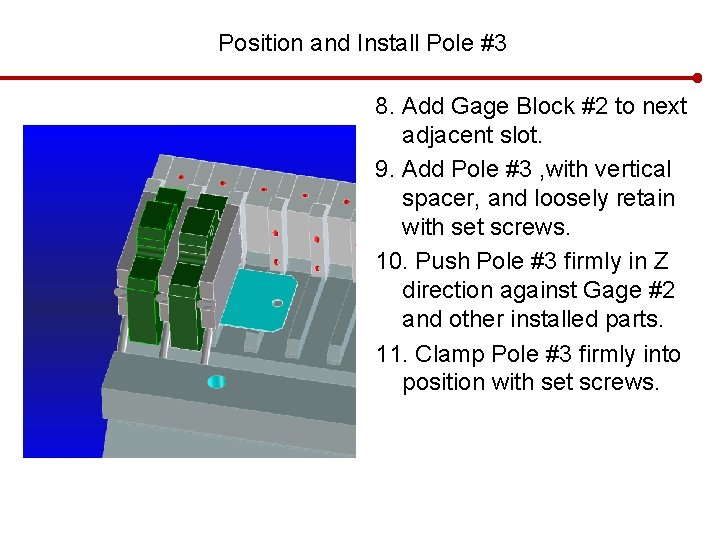 Position and Install Pole #3

8. Add Gage Block #2 to next adjacent slot.

9. Add Pole #3 ,with vertical spacer, and loosely retain with set screws.

10. Push Pole #3 firmly in Z direction against Gage #2 and other installed parts.

11. Clamp Pole #3 firmly into position with set screws.