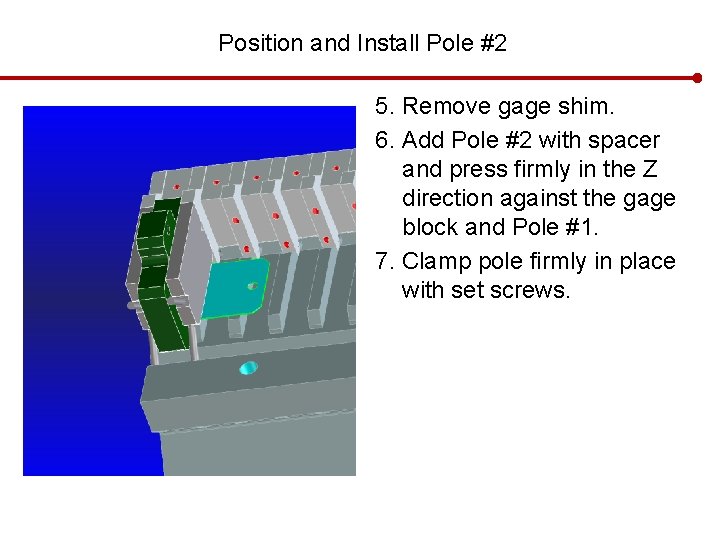 Position and Install Pole #2

5. Remove gage shim.

6. Add Pole #2 with spacer and press firmly in the Z direction against the gage block and Pole #1.

7. Clamp pole firmly in place with set screws.