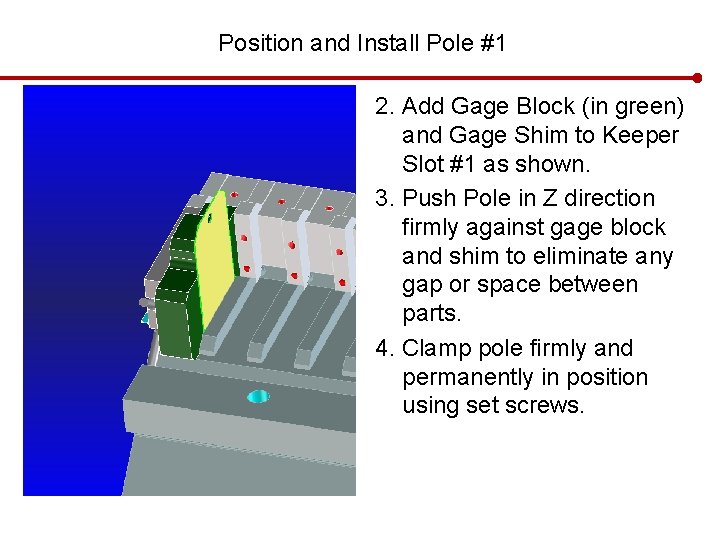 Position and Install Pole #1

2. Add Gage Block (in green) and Gage Shim to Keeper Slot #1 as shown.

3. Push Pole in Z direction firmly against gage block and shim to eliminate any gap or space between parts.

4. Clamp pole firmly and permanently in position using set screws.