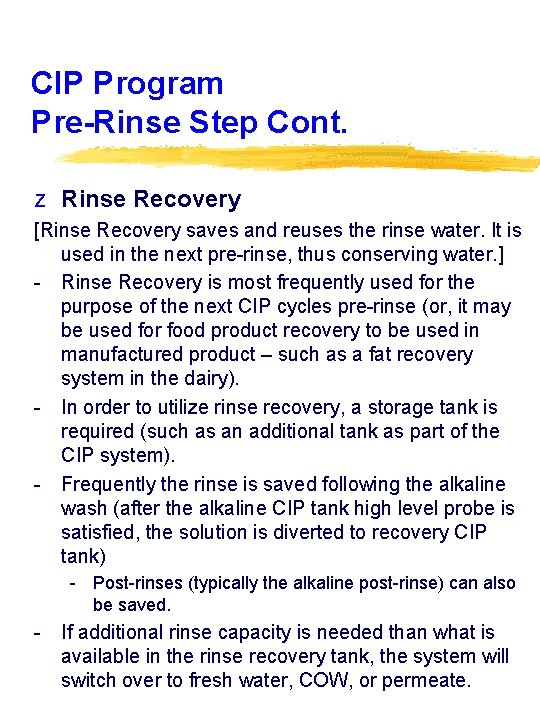 CIP Program
Pre-Rinse Step Cont.

z Rinse Recovery

[Rinse Recovery saves and reuses the rinse water. It is used in the next pre-rinse, thus conserving water.]

- Rinse Recovery is most frequently used for the purpose of the next CIP cycles pre-rinse (or, it may be used for food product recovery to be used in manufactured product – such as a fat recovery system in the dairy).

- In order to utilize rinse recovery, a storage tank is required (such as an additional tank as part of the CIP system).

- Frequently the rinse is saved following the alkaline wash (after the alkaline CIP tank high level probe is satisfied, the solution is diverted to recovery CIP tank)

- Post-rinses (typically the alkaline post-rinse) can also be saved.

- If additional rinse capacity is needed than what is available in the rinse recovery tank, the system will switch over to fresh water, COW, or permeate.