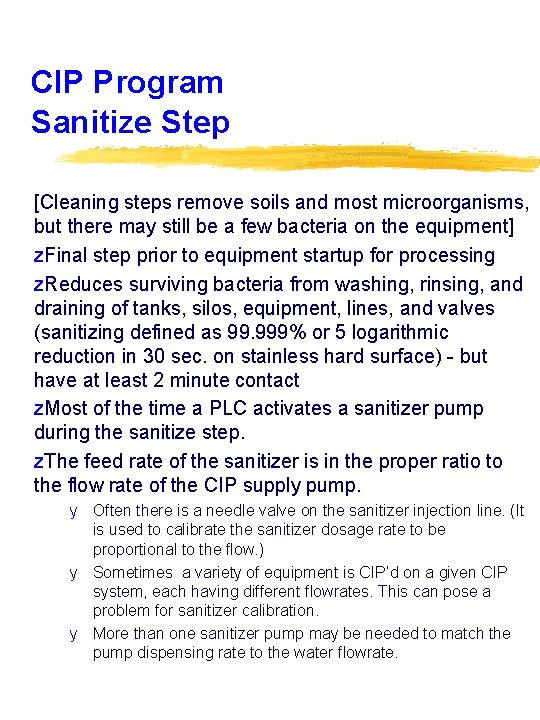 CIP Program
Sanitize Step

[Cleaning steps remove soils and most microorganisms, but there may still be a few bacteria on the equipment]

zFinal step prior to equipment startup for processing

zReduces surviving bacteria from washing, rinsing, and draining of tanks, silos, equipment, lines, and valves (sanitizing defined as 99.999% or 5 logarithmic reduction in 30 sec. on stainless hard surface) - but have at least 2 minute contact

zMost of the time a PLC activates a sanitizer pump during the sanitize step.

zThe feed rate of the sanitizer is in the proper ratio to the flow rate of the CIP supply pump.

y Often there is a needle valve on the sanitizer injection line. (It is used to calibrate the sanitizer dosage rate to be proportional to the flow.)

y Sometimes a variety of equipment is CIP'd on a given CIP system, each having different flowrates. This can pose a problem for sanitizer calibration.

y More than one sanitizer pump may be needed to match the pump dispensing rate to the water flowrate.