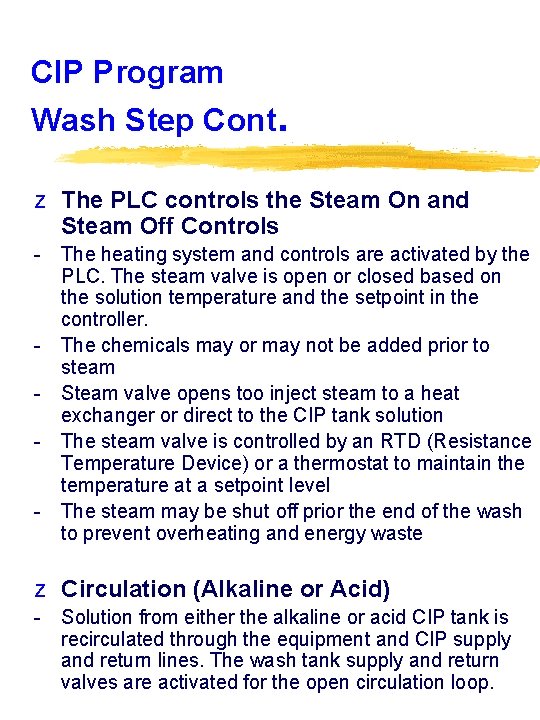 CIP Program
Wash Step Cont.

z The PLC controls the Steam On and Steam Off Controls
- The heating system and controls are activated by the PLC. The steam valve is open or closed based on the solution temperature and the setpoint in the controller.
- The chemicals may or may not be added prior to steam
- Steam valve opens too inject steam to a heat exchanger or direct to the CIP tank solution
- The steam valve is controlled by an RTD (Resistance Temperature Device) or a thermostat to maintain the temperature at a setpoint level
- The steam may be shut off prior the end of the wash to prevent overheating and energy waste

z Circulation (Alkaline or Acid)
- Solution from either the alkaline or acid CIP tank is recirculated through the equipment and CIP supply and return lines. The wash tank supply and return valves are activated for the open circulation loop.