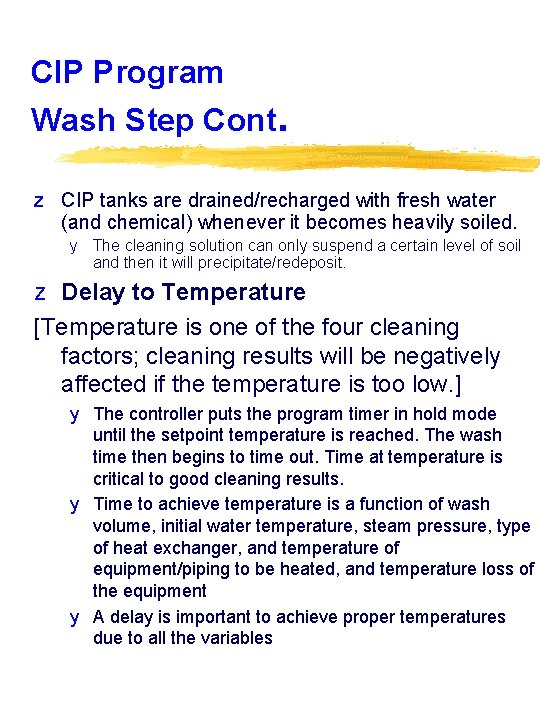 CIP Program
Wash Step Cont.

z CIP tanks are drained/recharged with fresh water (and chemical) whenever it becomes heavily soiled.

y The cleaning solution can only suspend a certain level of soil and then it will precipitate/redeposit.

z Delay to Temperature

[Temperature is one of the four cleaning factors; cleaning results will be negatively affected if the temperature is too low.]

y The controller puts the program timer in hold mode until the setpoint temperature is reached. The wash time then begins to time out. Time at temperature is critical to good cleaning results.

y Time to achieve temperature is a function of wash volume, initial water temperature, steam pressure, type of heat exchanger, and temperature of equipment/piping to be heated, and temperature loss of the equipment

y A delay is important to achieve proper temperatures due to all the variables