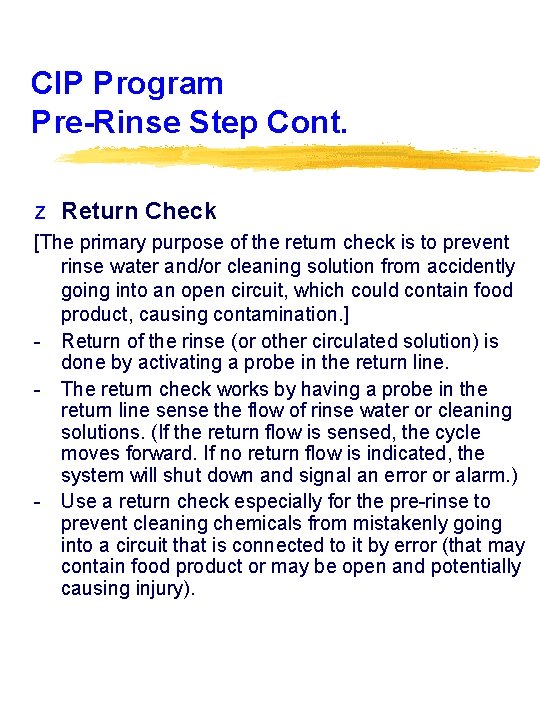 CIP Program
Pre-Rinse Step Cont.

z Return Check

[The primary purpose of the return check is to prevent rinse water and/or cleaning solution from accidently going into an open circuit, which could contain food product, causing contamination.]

- Return of the rinse (or other circulated solution) is done by activating a probe in the return line.
- The return check works by having a probe in the return line sense the flow of rinse water or cleaning solutions. (If the return flow is sensed, the cycle moves forward. If no return flow is indicated, the system will shut down and signal an error or alarm.)
- Use a return check especially for the pre-rinse to prevent cleaning chemicals from mistakenly going into a circuit that is connected to it by error (that may contain food product or may be open and potentially causing injury).