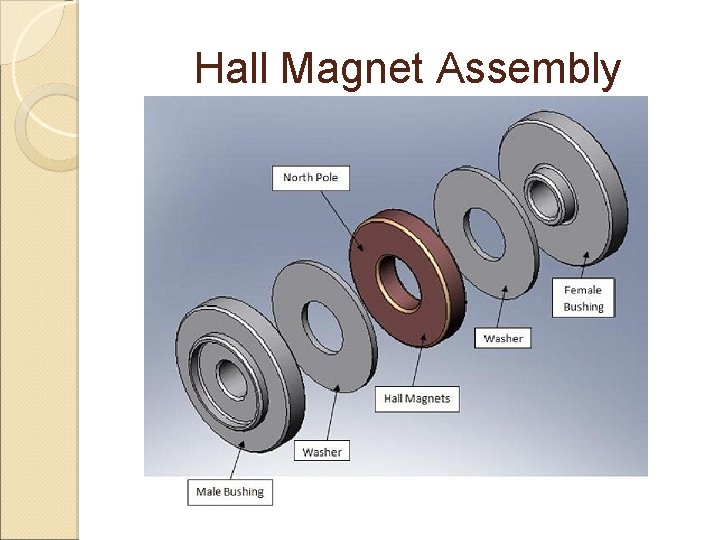 Hall Magnet Assembly

North Pole

Female Bushing

Washer

Hall Magnets

Washer

Male Bushing