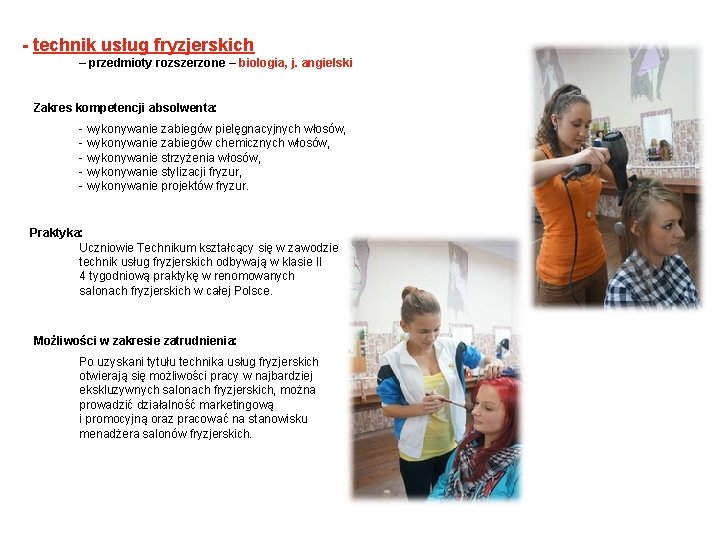 - technik usług fryzjerskich
– przedmioty rozszerzone – biologia, j. angielski

Zakres kompetencji absolwenta:

- wykonywanie zabiegów pielęgnacyjnych włosów,
- wykonywanie zabiegów chemicznych włosów,
- wykonywanie strzyżenia włosów,
- wykonywanie stylizacji fryzur,
- wykonywanie projektów fryzur.

Praktyka:
Uczniowie Technikum kształcący się w zawodzie technik usług fryzjerskich odbywają w klasie II 4 tygodniową praktykę w renomowanych salonach fryzjerskich w całej Polsce.

Możliwości w zakresie zatrudnienia:

Po uzyskani tytułu technika usług fryzjerskich otwierają się możliwości pracy w najbardziej ekskluzywnych salonach fryzjerskich, można prowadzić działalność marketingową i promocyjną oraz pracować na stanowisku menadżera salonów fryzjerskich.