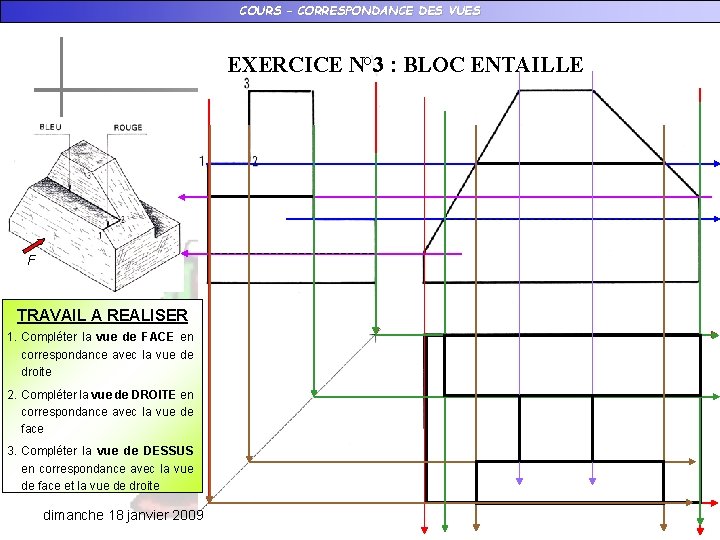 COURS – CORRESPONDANCE DES VUES

EXERCICE N°3 : BLOC ENTAILLE

BLEU
ROUGE
1
F

3
1
2

TRAVAIL A REALISER

1. Compléter la vue de FACE en correspondance avec la vue de droite

2. Compléter la vue de DROITE en correspondance avec la vue de face

3. Compléter la vue de DESSUS en correspondance avec la vue de face et la vue de droite

dimanche 18 janvier 2009