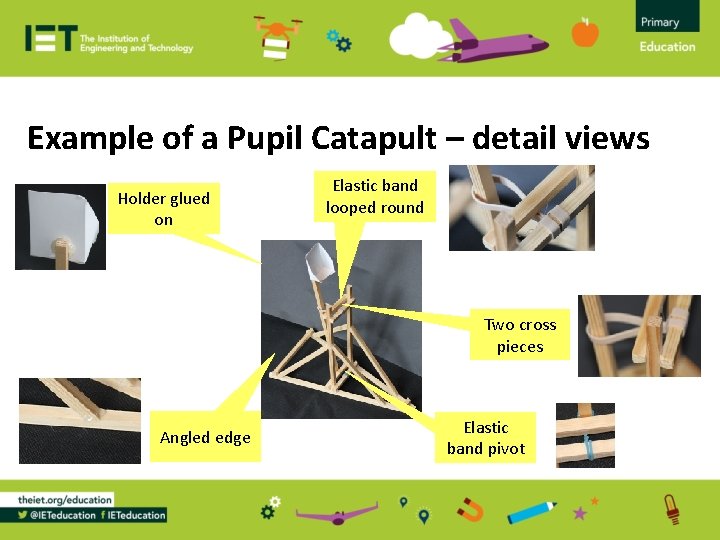 IET The Institution of Engineering and Technology

Primary Education

Example of a Pupil Catapult – detail views

Holder glued on

Elastic band looped round

Two cross pieces

Angled edge

Elastic band pivot

theiet.org/education

@IETeducation IETeducation