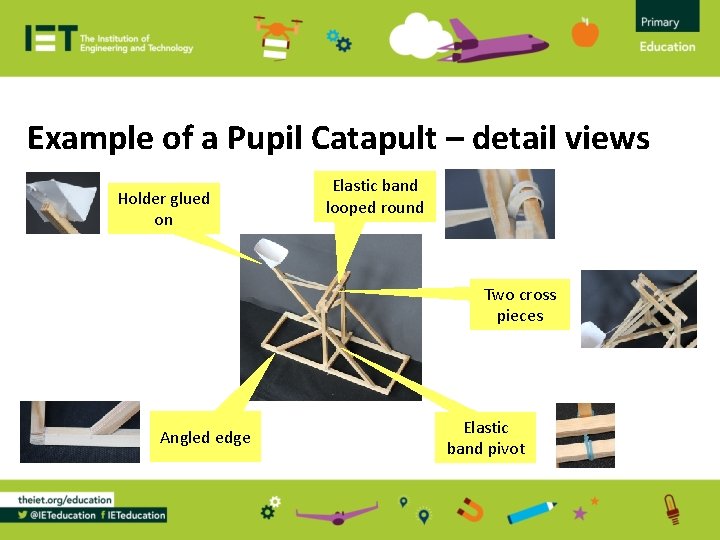 IET The Institution of Engineering and Technology

Primary Education

Example of a Pupil Catapult – detail views

Holder glued on

Elastic band looped round

Two cross pieces

Angled edge

Elastic band pivot

theiet.org/education
@IETeducation IETeducation