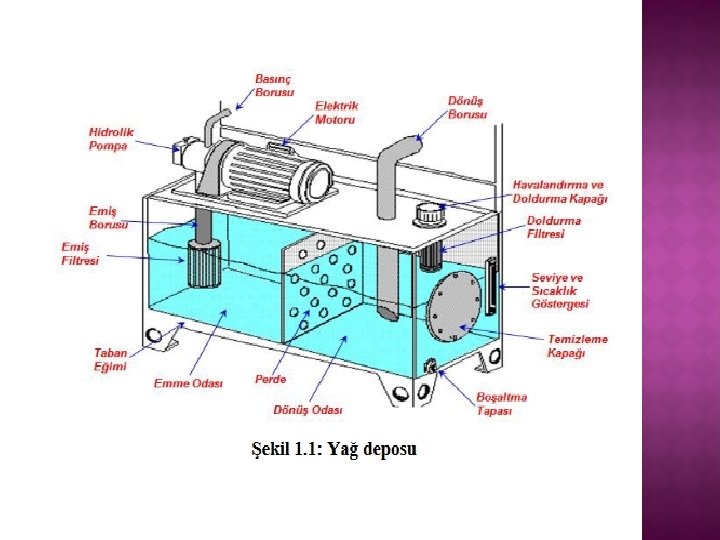 Basınç Borusu

Elektrik Motoru

Dönüş Borusu

Hidrolik Pompa

Havalandırma ve Doldurma Kapağı

Emiş Borusu

Doldurma Filtresi

Emiş Filtresi

Seviye ve Sıcaklık Göstergesi

Temizleme Kapağı

Taban Eğimi

Emme Odası

Perde

Dönüş Odası

Boşaltma Tapası

Şekil 1.1: Yağ deposu