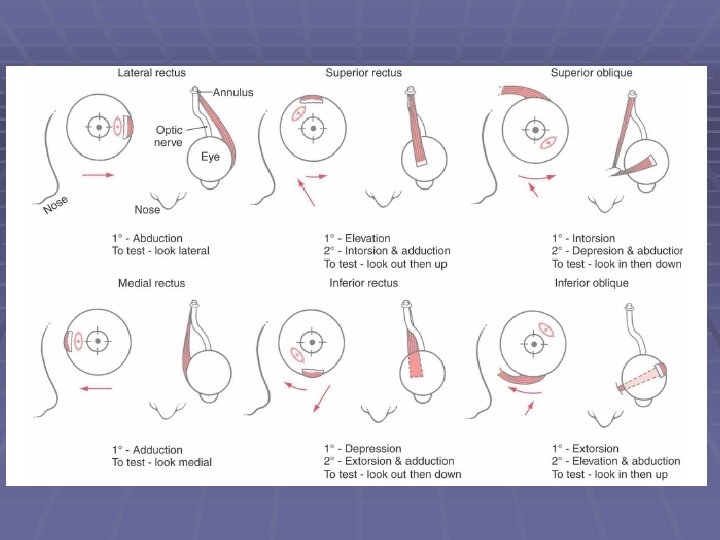 Lateral rectus

Annulus

Optic nerve

Eye

Nose

Nose

1° - Abduction
To test - look lateral

Superior rectus

1° - Elevation
2° - Intorsion & adduction
To test - look out then up

Superior oblique

1° - Intorsion
2° - Depresion & abductior
To test - look in then down

Medial rectus

1° - Adduction
To test - look medial

Inferior rectus

1° - Depression
2° - Extorsion & adduction
To test - look out then down

Inferior oblique

1° - Extorsion
2° - Elevation & abduction
To test - look in then up