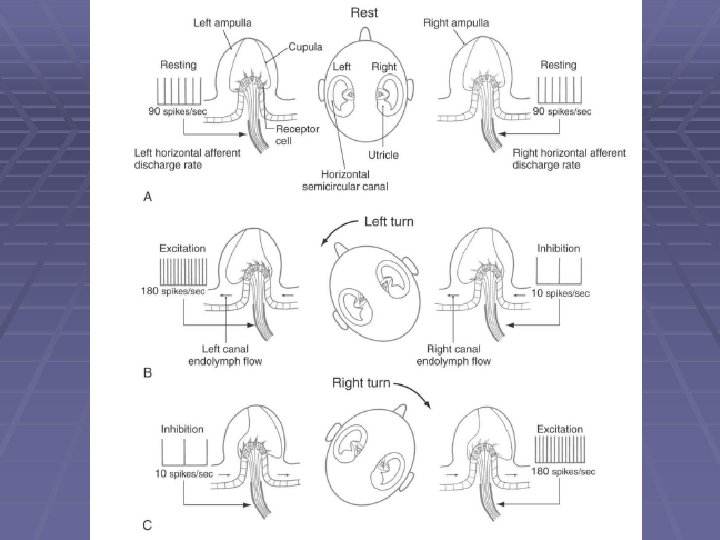 Rest

Left ampulla

Cupula

Resting

90 spikes/sec

Receptor cell

Left horizontal afferent discharge rate

Left

Right

Utricle

Horizontal semicircular canal

Right ampulla

Resting

90 spikes/sec

Right horizontal afferent discharge rate

A

Left turn

Excitation

180 spikes/sec

Left canal endolymph flow

Inhibition

10 spikes/sec

Right canal endolymph flow

B

Right turn

Inhibition

10 spikes/sec

Excitation

180 spikes/sec

C