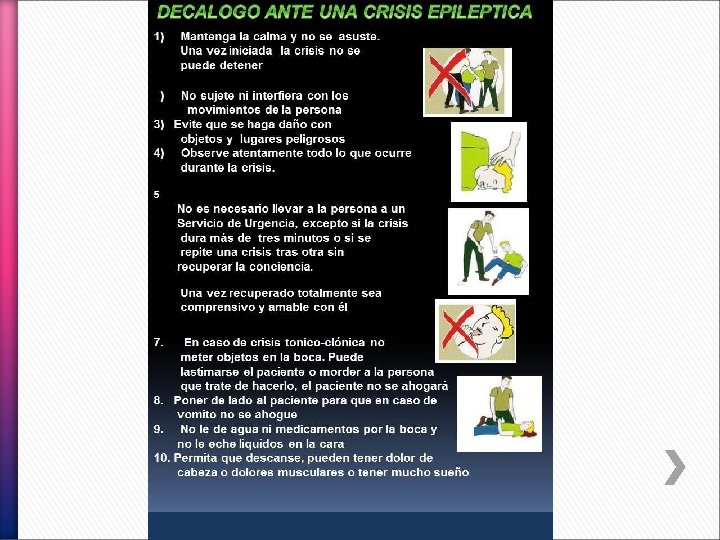 DECALOGO ANTE UNA CRISIS EPILEPTICA

1) Mantenga la calma y no se asuste. Una vez iniciada la crisis no se puede detener

) No sujete ni interfiera con los movimientos de la persona

3) Evite que se haga daño con objetos y lugares peligrosos

4) Observe atentamente todo lo que ocurre durante la crisis.

5

No es necesario llevar a la persona a un Servicio de Urgencia, excepto si la crisis dura más de tres minutos o si se repite una crisis tras otra sin recuperar la conciencia.

Una vez recuperado totalmente sea comprensivo y amable con él

7. En caso de crisis tonico-clónica no meter objetos en la boca. Puede lastimarse el paciente o morder a la persona que trate de hacerlo, el paciente no se ahogará

8. Poner de lado al paciente para que en caso de vomito no se ahogue

9. No le de agua ni medicamentos por la boca y no le eche liquidos en la cara

10. Permita que descanse, pueden tener dolor de cabeza o dolores musculares o tener mucho sueño