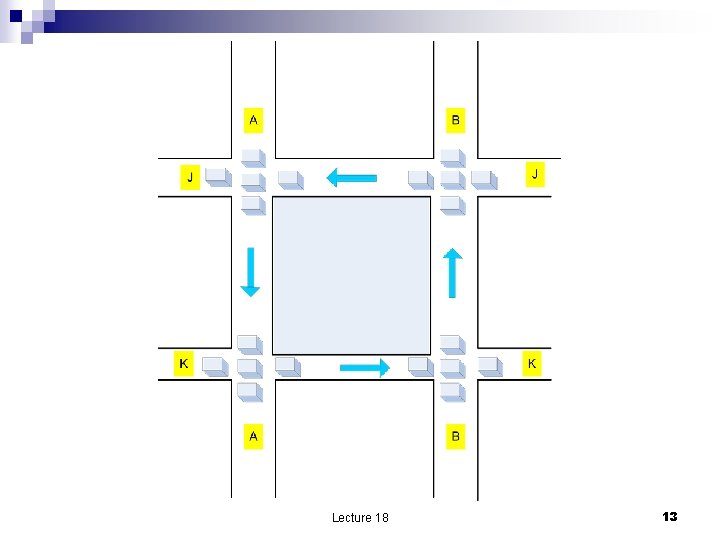 A

B

J

J

K

K

A

B

Lecture 18

13