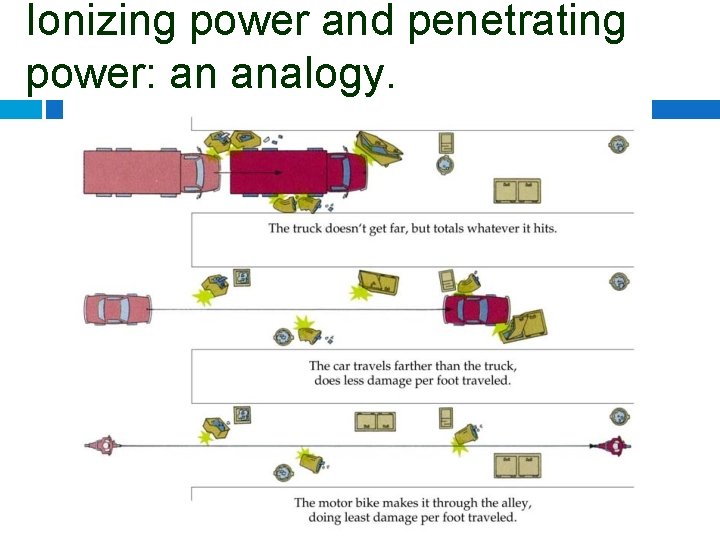 Ionizing power and penetrating power: an analogy.

The truck doesn't get far, but totals whatever it hits.

The car travels farther than the truck, does less damage per foot traveled.

The motor bike makes it through the alley, doing least damage per foot traveled.