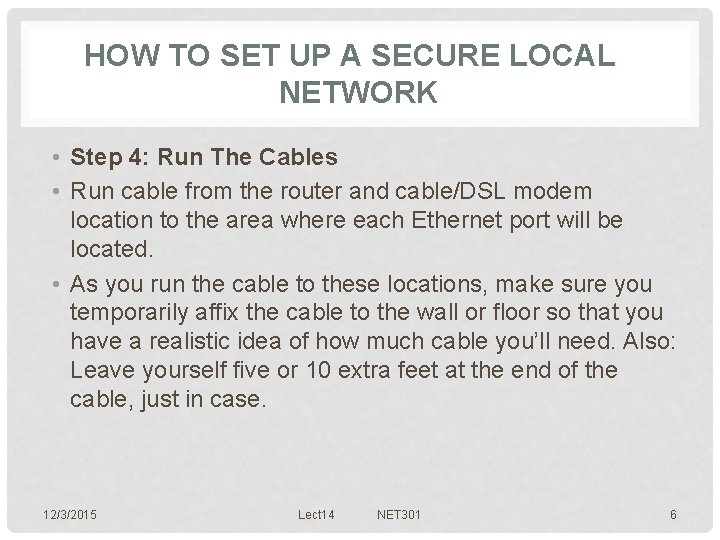 HOW TO SET UP A SECURE LOCAL NETWORK

• Step 4: Run The Cables
• Run cable from the router and cable/DSL modem location to the area where each Ethernet port will be located.
• As you run the cable to these locations, make sure you temporarily affix the cable to the wall or floor so that you have a realistic idea of how much cable you'll need. Also: Leave yourself five or 10 extra feet at the end of the cable, just in case.

12/3/2015 Lect14 NET301 6