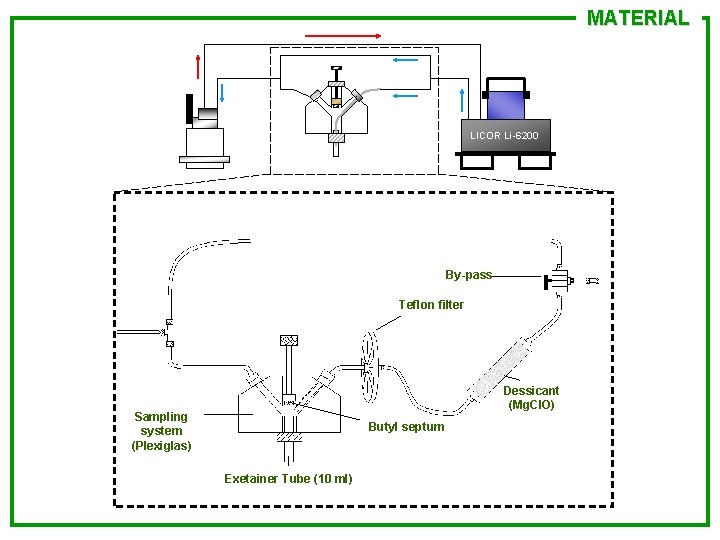 MATERIAL

LICOR Li-6200

By-pass

Teflon filter

Dessicant (MgClO)

Sampling system (Plexiglas)

Butyl septum

Exetainer Tube (10 ml)