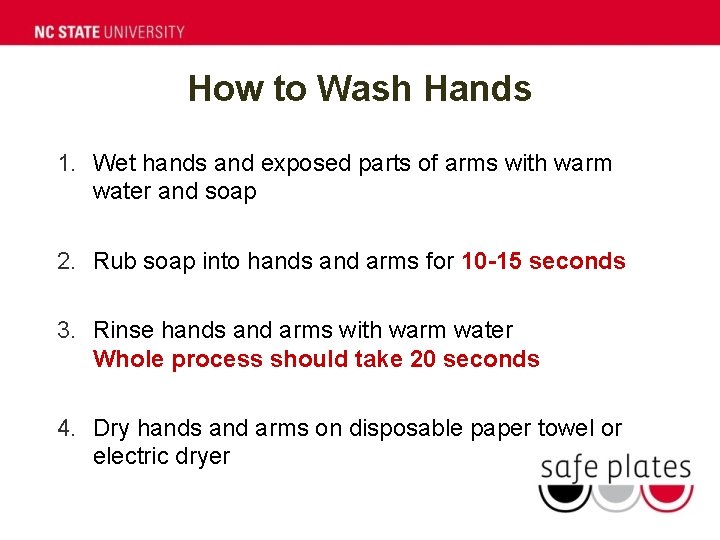 NC STATE UNIVERSITY

How to Wash Hands

1. Wet hands and exposed parts of arms with warm water and soap

2. Rub soap into hands and arms for 10-15 seconds

3. Rinse hands and arms with warm water
Whole process should take 20 seconds

4. Dry hands and arms on disposable paper towel or electric dryer

safe plates