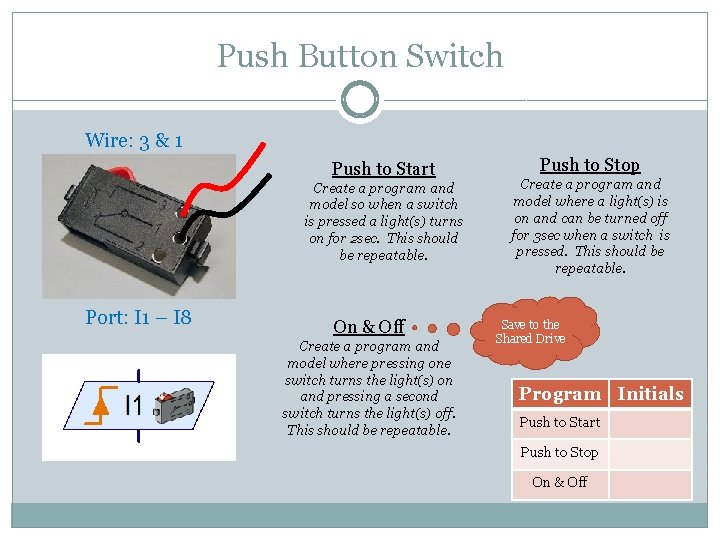 Push Button Switch

Wire: 3 & 1

Port: I1 – I8

I1

Push to Start
Create a program and model so when a switch is pressed a light(s) turns on for 2sec. This should be repeatable.

Push to Stop
Create a program and model where a light(s) is on and can be turned off for 3sec when a switch is pressed. This should be repeatable.

On & Off
Create a program and model where pressing one switch turns the light(s) on and pressing a second switch turns the light(s) off. This should be repeatable.

Save to the Shared Drive

| Program | Initials |
|---|---|
| Push to Start | |
| Push to Stop | |
| On & Off | |