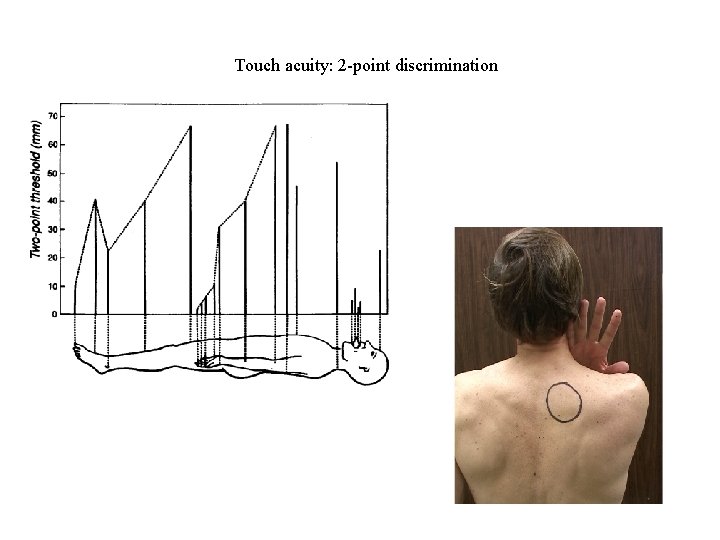 Touch acuity: 2-point discrimination

Two-point threshold (mm)

70
60
50
40
30
20
10
0