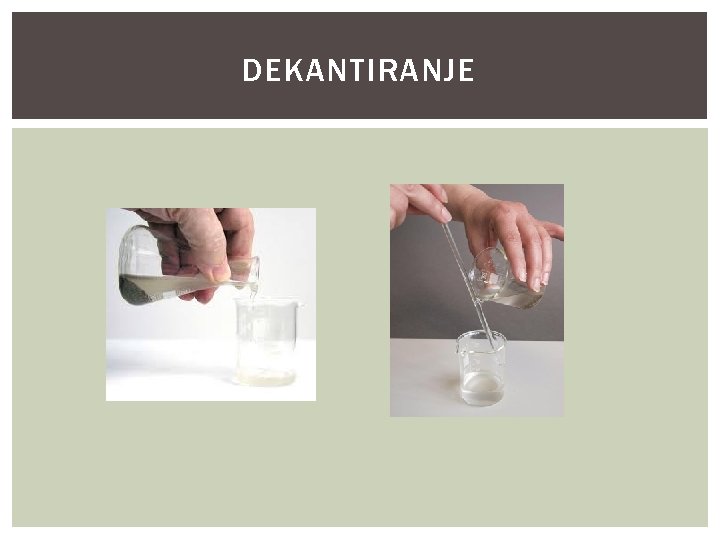 DEKANTIRANJE