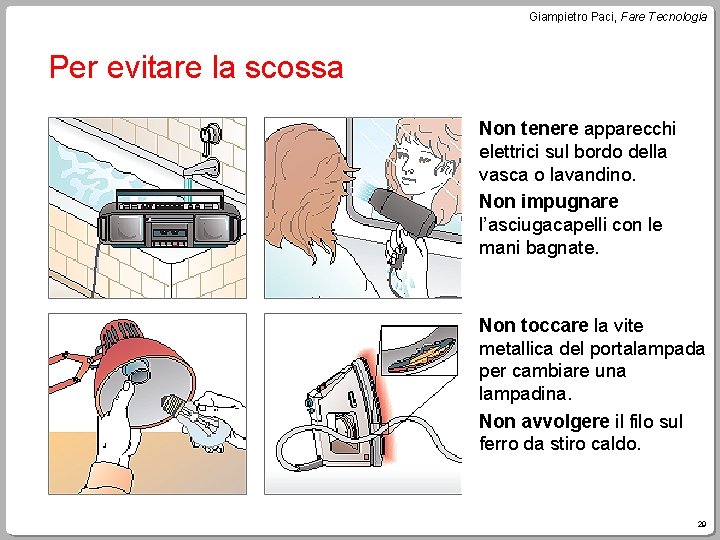 Giampietro Paci, Fare Tecnologia

Per evitare la scossa

Non tenere apparecchi elettrici sul bordo della vasca o lavandino.

Non impugnare l'asciugacapelli con le mani bagnate.

Non toccare la vite metallica del portalampada per cambiare una lampadina.

Non avvolgere il filo sul ferro da stiro caldo.

29