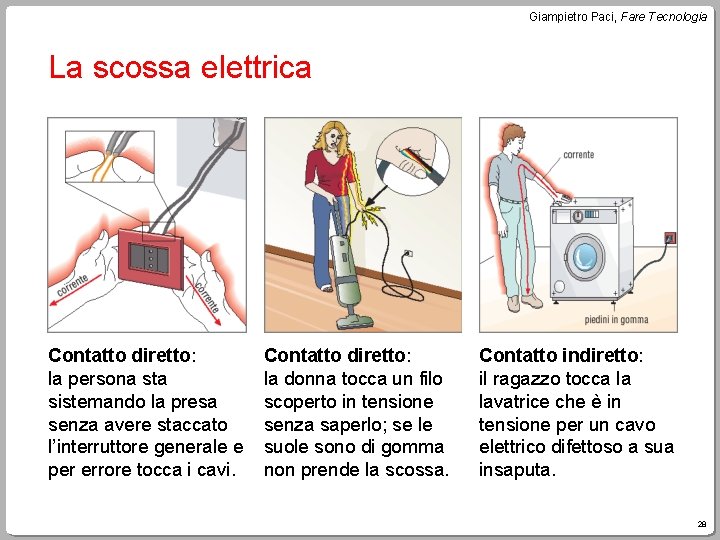 Giampietro Paci, Fare Tecnologia

La scossa elettrica

corrente

corrente

corrente

piedini in gomma

Contatto diretto:
la persona sta sistemando la presa senza avere staccato l'interruttore generale e per errore tocca i cavi.

Contatto diretto:
la donna tocca un filo scoperto in tensione senza saperlo; se le suole sono di gomma non prende la scossa.

Contatto indiretto:
il ragazzo tocca la lavatrice che è in tensione per un cavo elettrico difettoso a sua insaputa.

28