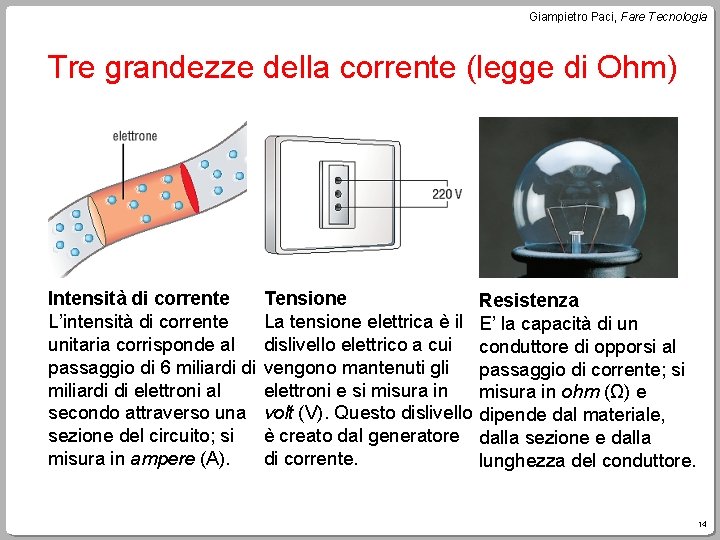 Giampietro Paci, Fare Tecnologia

Tre grandezze della corrente (legge di Ohm)

elettrone

220 V

Intensità di corrente
L'intensità di corrente unitaria corrisponde al passaggio di 6 miliardi di miliardi di elettroni al secondo attraverso una sezione del circuito; si misura in ampere (A).

Tensione
La tensione elettrica è il dislivello elettrico a cui vengono mantenuti gli elettroni e si misura in volt (V). Questo dislivello è creato dal generatore di corrente.

Resistenza
E' la capacità di un conduttore di opporsi al passaggio di corrente; si misura in ohm (Ω) e dipende dal materiale, dalla sezione e dalla lunghezza del conduttore.

14