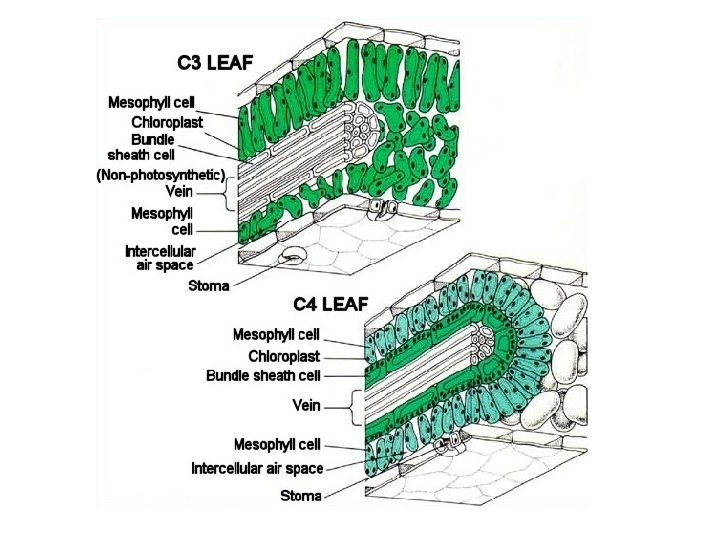 C3 LEAF

Mesophyll cell
Chloroplast
Bundle sheath cell
(Non-photosynthetic) Vein
Mesophyll cell
Intercellular air space
Stoma

C4 LEAF

Mesophyll cell
Chloroplast
Bundle sheath cell
Vein
Mesophyll cell
Intercellular air space
Stoma