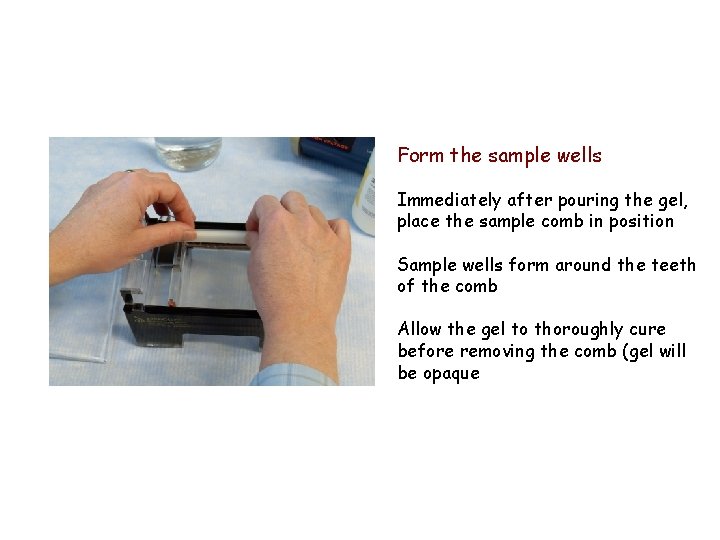 Form the sample wells

Immediately after pouring the gel, place the sample comb in position

Sample wells form around the teeth of the comb

Allow the gel to thoroughly cure before removing the comb (gel will be opaque