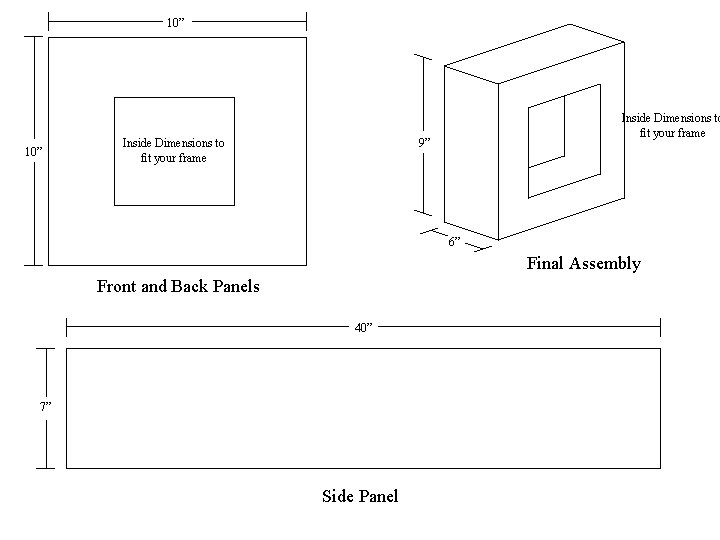 10”

10”

Inside Dimensions to fit your frame

Front and Back Panels

9”

6”

Inside Dimensions to fit your frame

Final Assembly

40”

7”

Side Panel